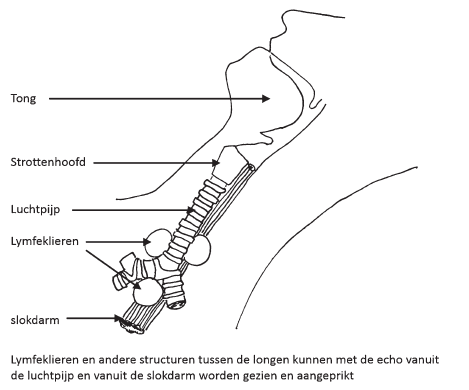 Tong

Strottenhoofd

Luchtpijp

Lymfeklieren

slokdarm

Lymfeklieren en andere structuren tussen de longen kunnen met de echo vanuit de luchtpijp en vanuit de slokdarm worden gezien en aangeprikt